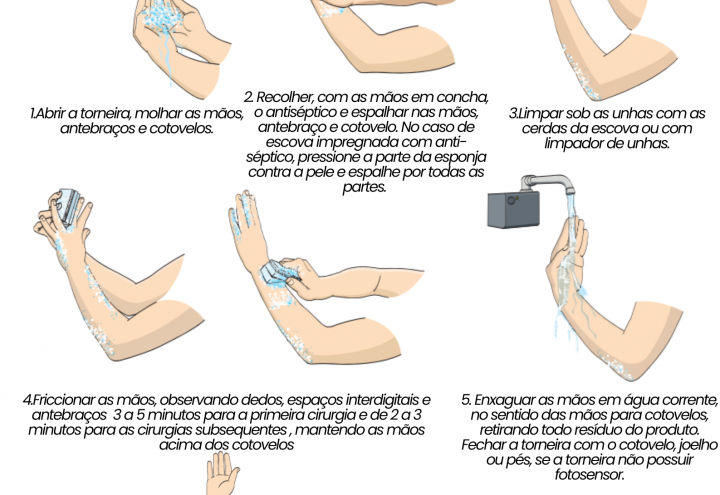 1.Abrir a torneira, molhar as mãos, antebraços e cotovelos.

2. Recolher, com as mãos em concha, o antiséptico e espalhar nas mãos, antebraço e cotovelo. No caso de escova impregnada com anti-séptico, pressione a parte da esponja contra a pele e espalhe por todas as partes.

3.Limpar sob as unhas com as cerdas da escova ou com limpador de unhas.

4.Friccionar as mãos, observando dedos, espaços interdigitais e antebraços 3 a 5 minutos para a primeira cirurgia e de 2 a 3 minutos para as cirurgias subsequentes , mantendo as mãos acima dos cotovelos

5. Enxaguar as mãos em água corrente, no sentido das mãos para cotovelos, retirando todo resíduo do produto. Fechar a torneira com o cotovelo, joelho ou pés, se a torneira não possuir fotosensor.