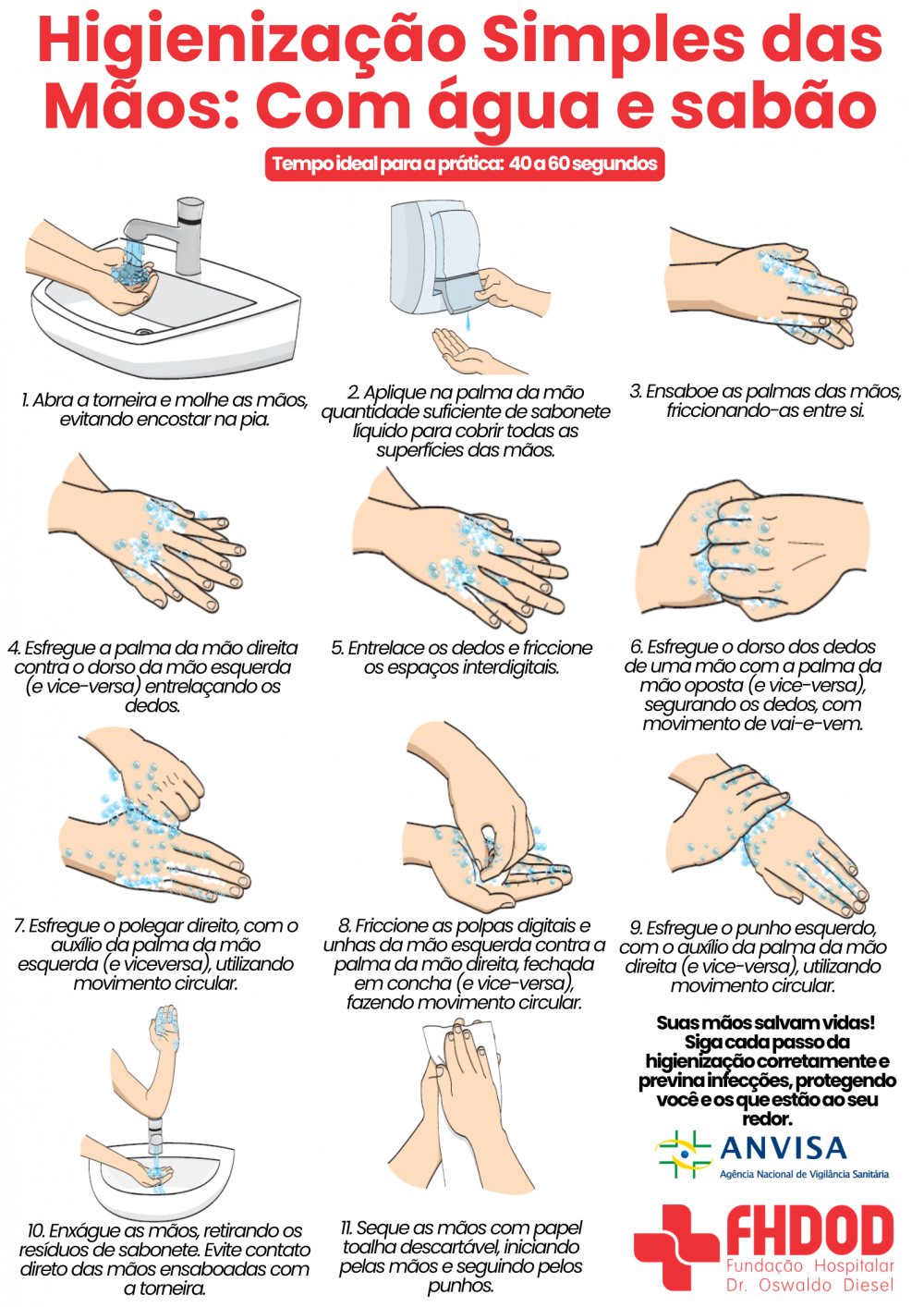 Higienização Simples das Mãos: Com água e sabão

Tempo ideal para a prática: 40 a 60 segundos

1. Abra a torneira e molhe as mãos, evitando encostar na pia.

2. Aplique na palma da mão quantidade suficiente de sabonete líquido para cobrir todas as superfícies das mãos.

3. Ensaboe as palmas das mãos, friccionando-as entre si.

4. Esfregue a palma da mão direita contra o dorso da mão esquerda (e vice-versa) entrelaçando os dedos.

5. Entrelace os dedos e friccione os espaços interdigitais.

6. Esfregue o dorso dos dedos de uma mão com a palma da mão oposta (e vice-versa), segurando os dedos, com movimento de vai-e-vem.

7. Esfregue o polegar direito, com o auxílio da palma da mão esquerda (e viceversa), utilizando movimento circular.

8. Friccione as polpas digitais e unhas da mão esquerda contra a palma da mão direita, fechada em concha (e vice-versa), fazendo movimento circular.

9. Esfregue o punho esquerdo, com o auxílio da palma da mão direita (e vice-versa), utilizando movimento circular.

10. Enxágue as mãos, retirando os resíduos de sabonete. Evite contato direto das mãos ensaboadas com a torneira.

11. Seque as mãos com papel toalha descartável, iniciando pelas mãos e seguindo pelos punhos.

Suas mãos salvam vidas! Siga cada passo da higienização corretamente e previna infecções, protegendo você e os que estão ao seu redor.

ANVISA
Agência Nacional de Vigilância Sanitária

FHDOD
Fundação Hospitalar Dr. Oswaldo Diesel